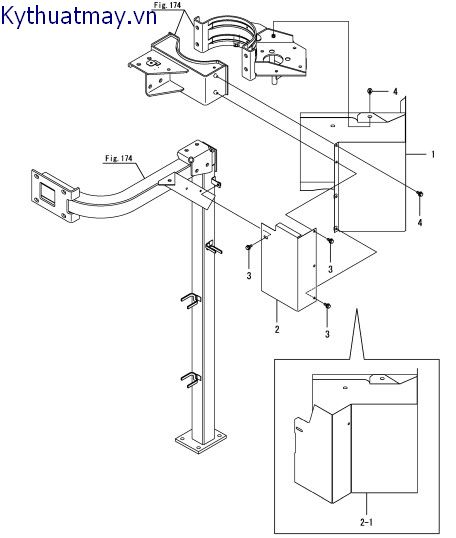 Kythuatmay.vn
Fig. 174
4
1
Fig. 174
4
3
3
2
3
2-1